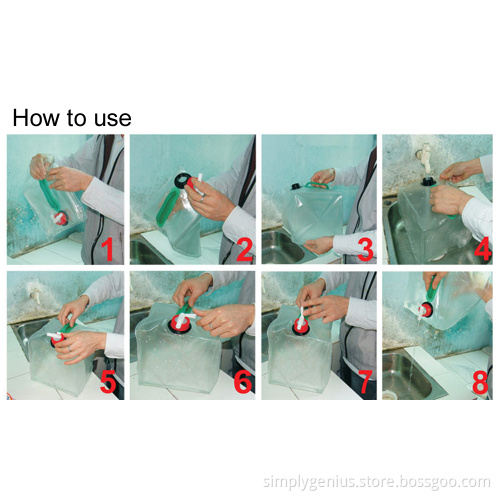 How to use

1

2

3

4

5

6

7

8

simplygenius.store.bossgoo.com